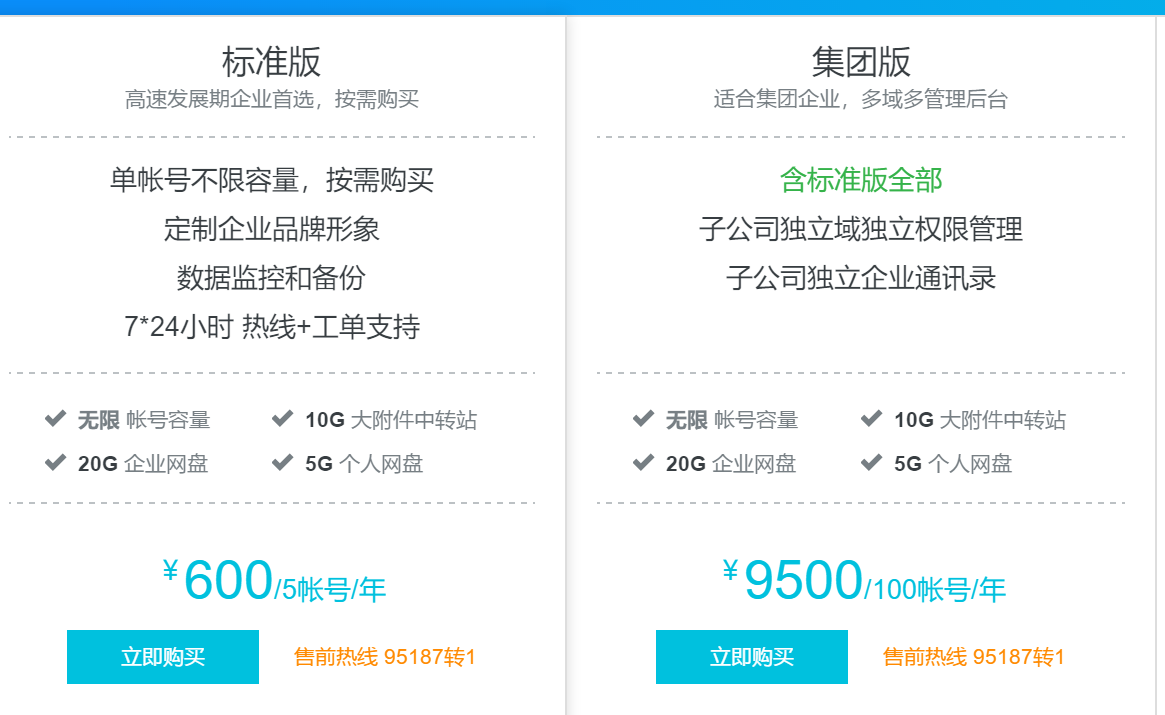 标准版
高速发展期企业首选，按需购买

单帐号不限容量，按需购买
定制企业品牌形象
数据监控和备份
7*24小时 热线+工单支持

无限 帐号容量
10G 大附件中转站
20G 企业网盘
5G 个人网盘

¥600/5帐号/年

立即购买
售前热线 95187转1

集团版
适合集团企业，多域多管理后台

含标准版全部
子公司独立域独立权限管理
子公司独立企业通讯录

无限 帐号容量
10G 大附件中转站
20G 企业网盘
5G 个人网盘

¥9500/100帐号/年

立即购买
售前热线 95187转1